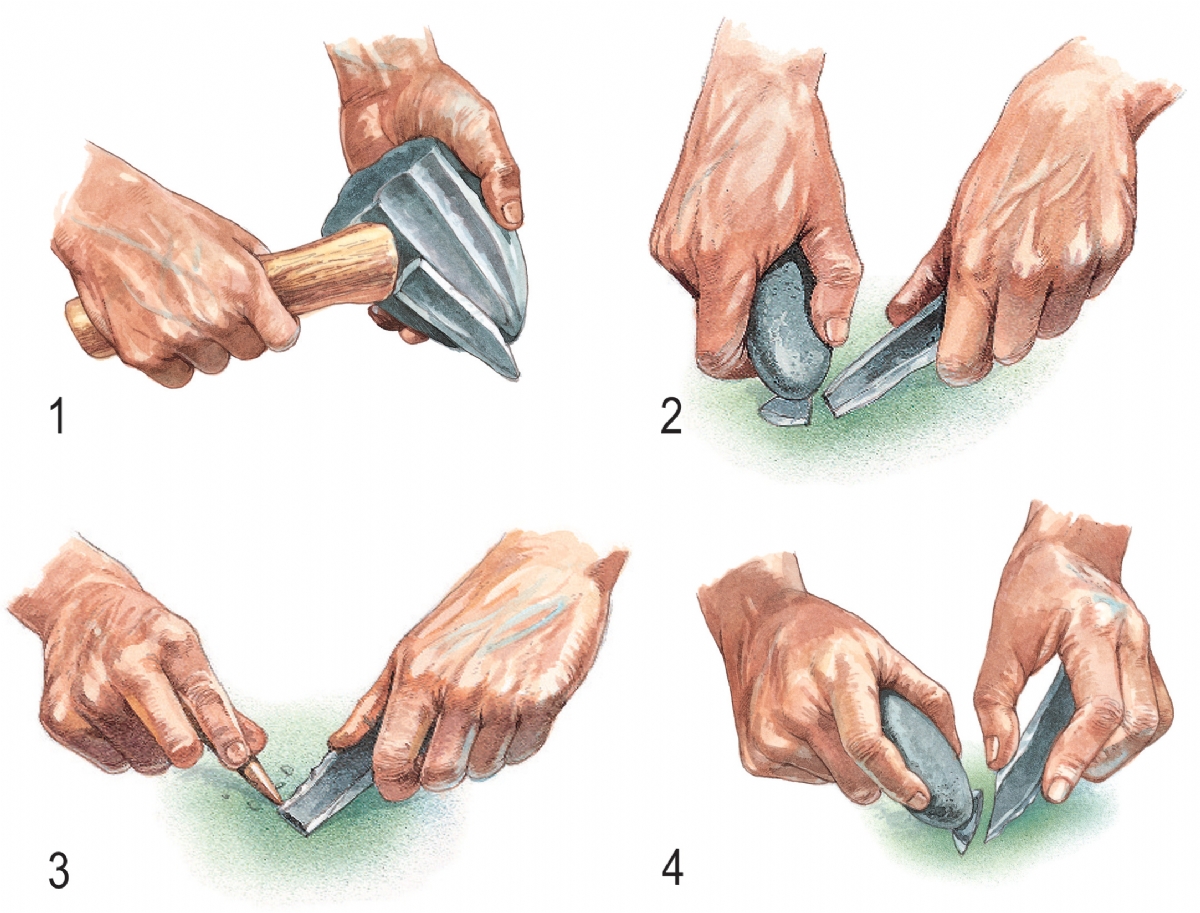 1

2

3

4